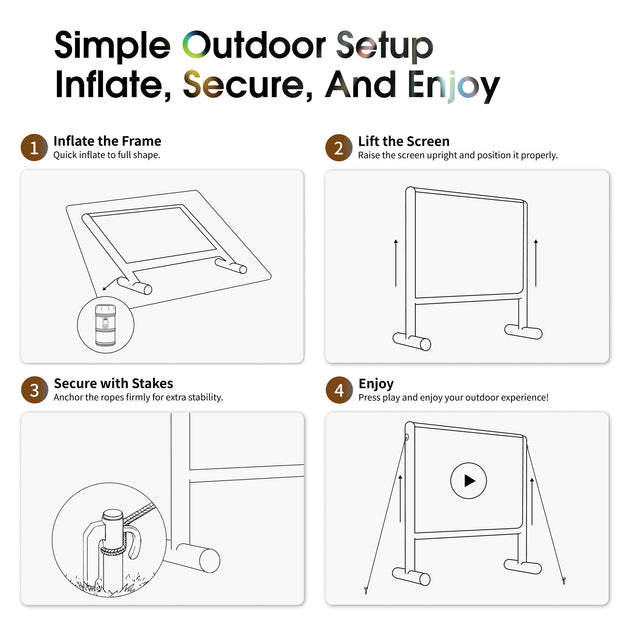 Simple Outdoor Setup
Inflate, Secure, And Enjoy

1 Inflate the Frame
Quick inflate to full shape.

2 Lift the Screen
Raise the screen upright and position it properly.

3 Secure with Stakes
Anchor the ropes firmly for extra stability.

4 Enjoy
Press play and enjoy your outdoor experience!