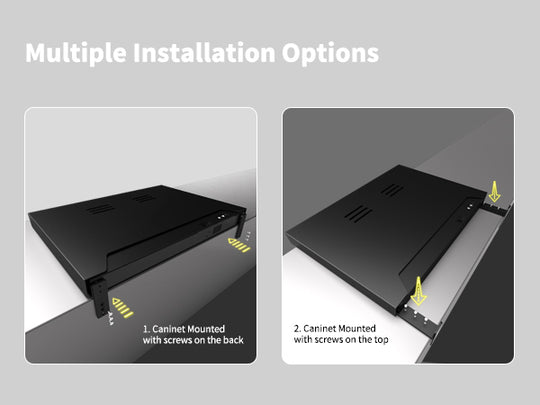 Multiple Installation Options

1. Caninet Mounted with screws on the back

2. Caninet Mounted with screws on the top