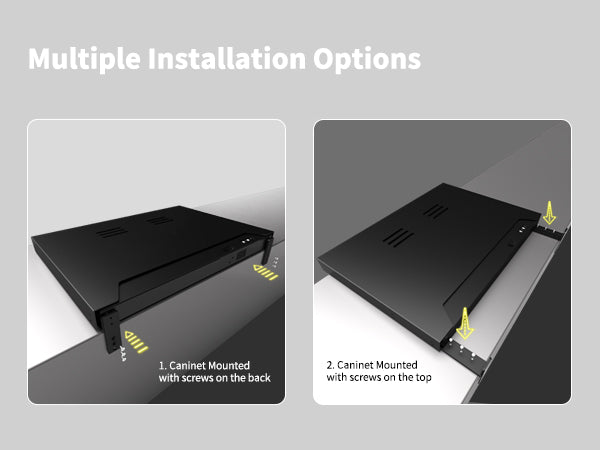 Multiple Installation Options

1. Caninet Mounted with screws on the back

2. Caninet Mounted with screws on the top