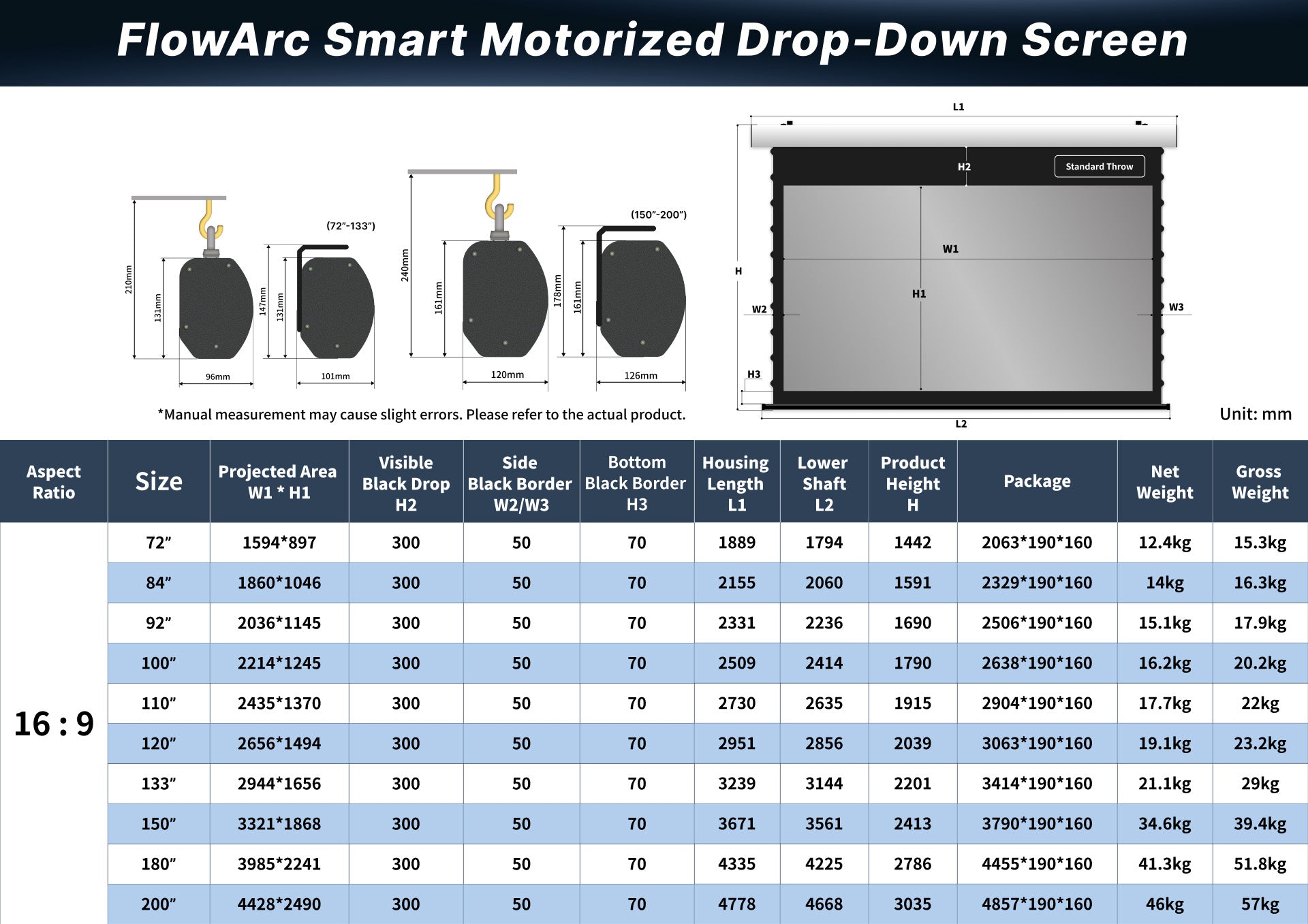 FlowArc Smart Motorized Drop-Down Screen

210mm
131mm
96mm
(72"-133")
147mm
131mm
101mm
240mm
161mm
120mm
(150"-200")
178mm
161mm
126mm

*Manual measurement may cause slight errors. Please refer to the actual product.

L1
H2
Standard Throw
W1
H
H1
W2
W3
H3
L2

Unit: mm

| Aspect Ratio | Size | Projected Area W1 * H1 | Visible Black Drop H2 | Side Black Border W2/W3 | Bottom Black Border H3 | Housing Length L1 | Lower Shaft L2 | Product Height H | Package | Net Weight | Gross Weight |
|---|---|---|---|---|---|---|---|---|---|---|---|
| 16 : 9 | 72" | 1594*897 | 300 | 50 | 70 | 1889 | 1794 | 1442 | 2063*190*160 | 12.4kg | 15.3kg |
| | 84" | 1860*1046 | 300 | 50 | 70 | 2155 | 2060 | 1591 | 2329*190*160 | 14kg | 16.3kg |
| | 92" | 2036*1145 | 300 | 50 | 70 | 2331 | 2236 | 1690 | 2506*190*160 | 15.1kg | 17.9kg |
| | 100" | 2214*1245 | 300 | 50 | 70 | 2509 | 2414 | 1790 | 2638*190*160 | 16.2kg | 20.2kg |
| | 110" | 2435*1370 | 300 | 50 | 70 | 2730 | 2635 | 1915 | 2904*190*160 | 17.7kg | 22kg |
| | 120" | 2656*1494 | 300 | 50 | 70 | 2951 | 2856 | 2039 | 3063*190*160 | 19.1kg | 23.2kg |
| | 133" | 2944*1656 | 300 | 50 | 70 | 3239 | 3144 | 2201 | 3414*190*160 | 21.1kg | 29kg |
| | 150" | 3321*1868 | 300 | 50 | 70 | 3671 | 3561 | 2413 | 3790*190*160 | 34.6kg | 39.4kg |
| | 180" | 3985*2241 | 300 | 50 | 70 | 4335 | 4225 | 2786 | 4455*190*160 | 41.3kg | 51.8kg |
| | 200" | 4428*2490 | 300 | 50 | 70 | 4778 | 4668 | 3035 | 4857*190*160 | 46kg | 57kg |